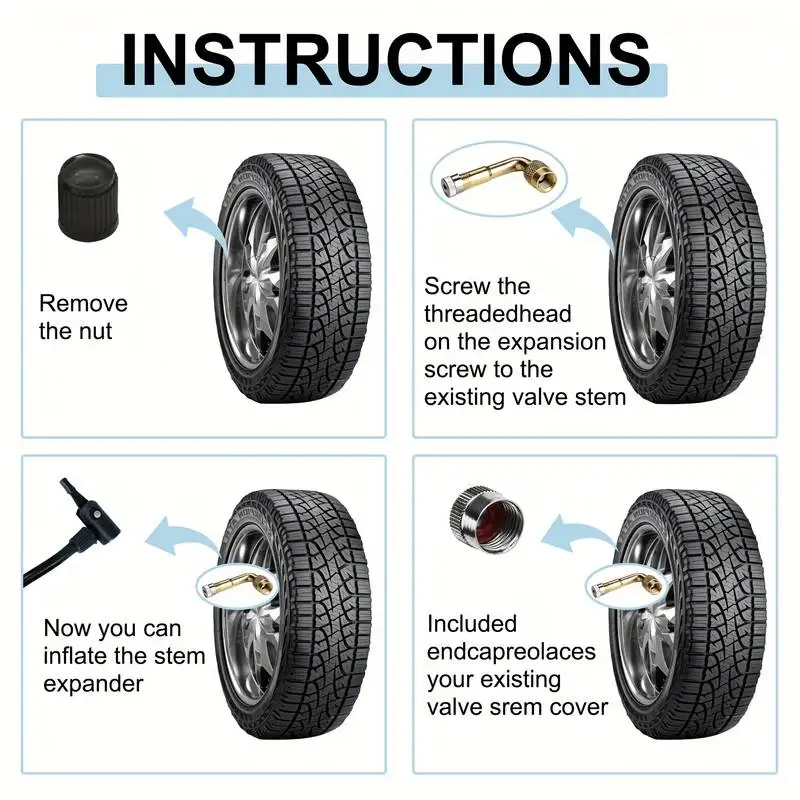 INSTRUCTIONS

Remove the nut

Screw the threadedhead on the expansion screw to the existing valve stem

Now you can inflate the stem expander

Included endcapreolaces your existing valve srem cover