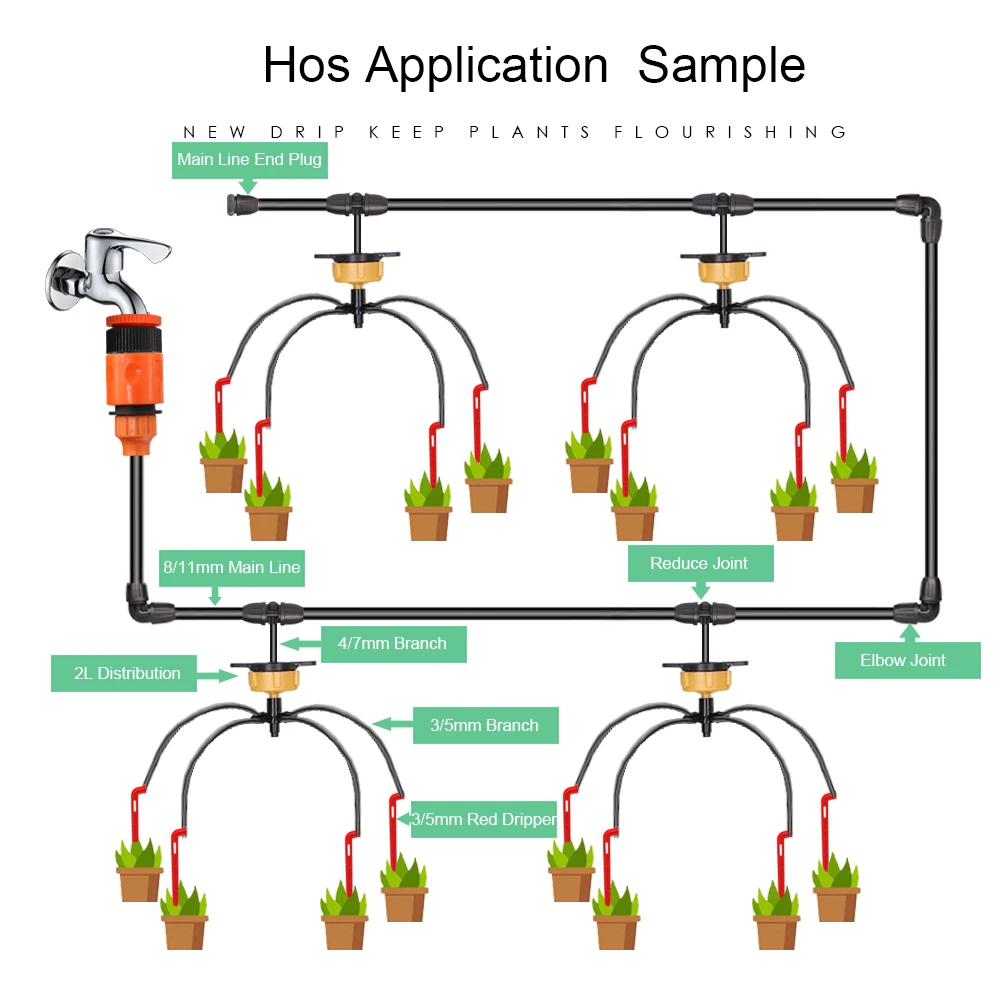 Hos Application Sample

NEW DRIP KEEP PLANTS FLOURISHING

Main Line End Plug

8/11mm Main Line

Reduce Joint

4/7mm Branch

2L Distribution

Elbow Joint

3/5mm Branch

3/5mm Red Dripper