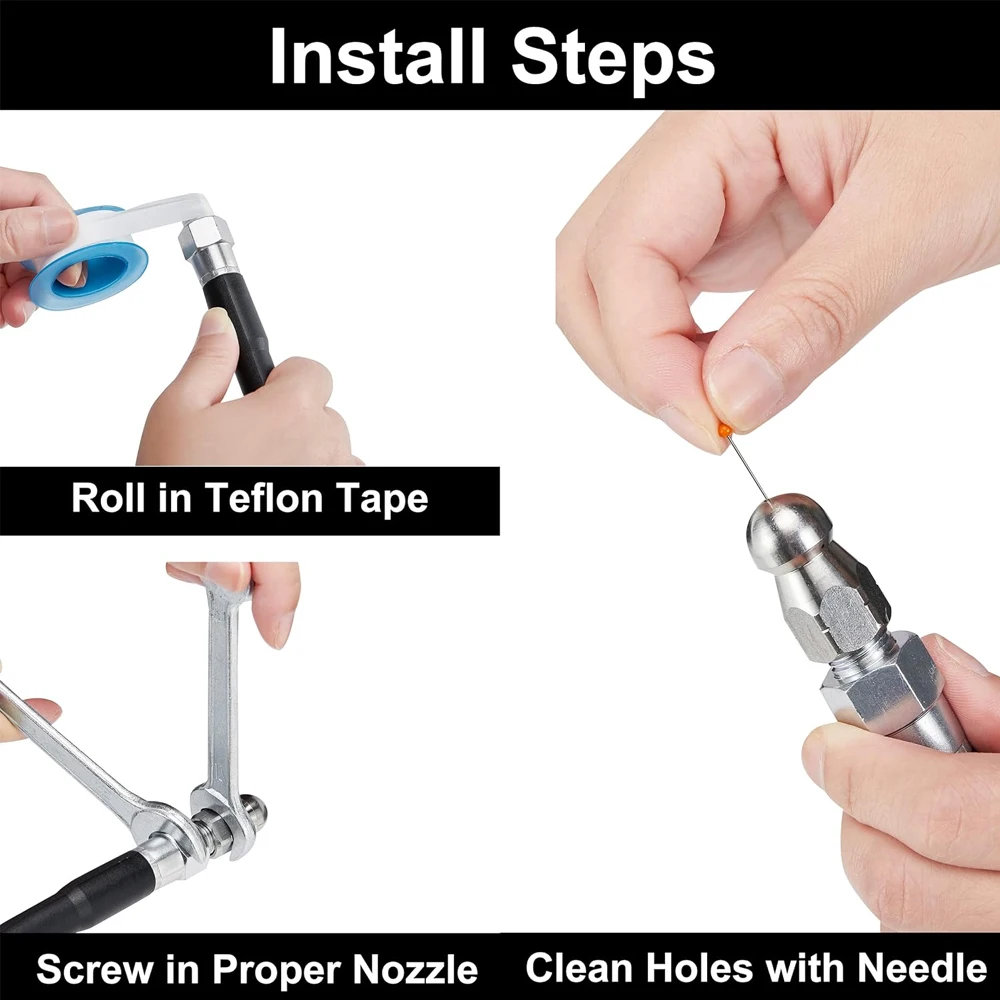 Install Steps

Roll in Teflon Tape

Screw in Proper Nozzle

Clean Holes with Needle