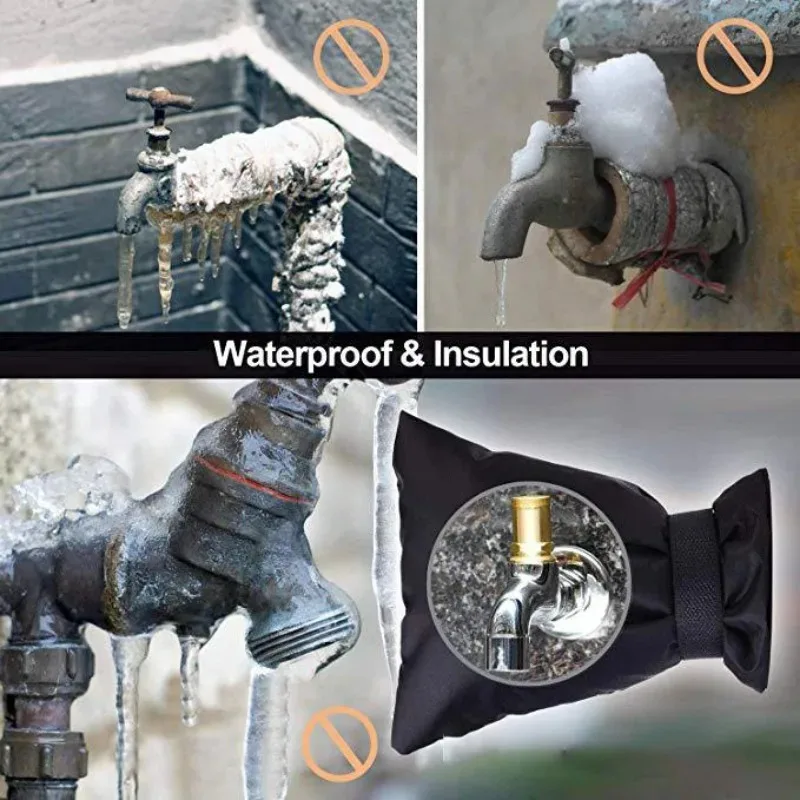 Waterproof & Insulation