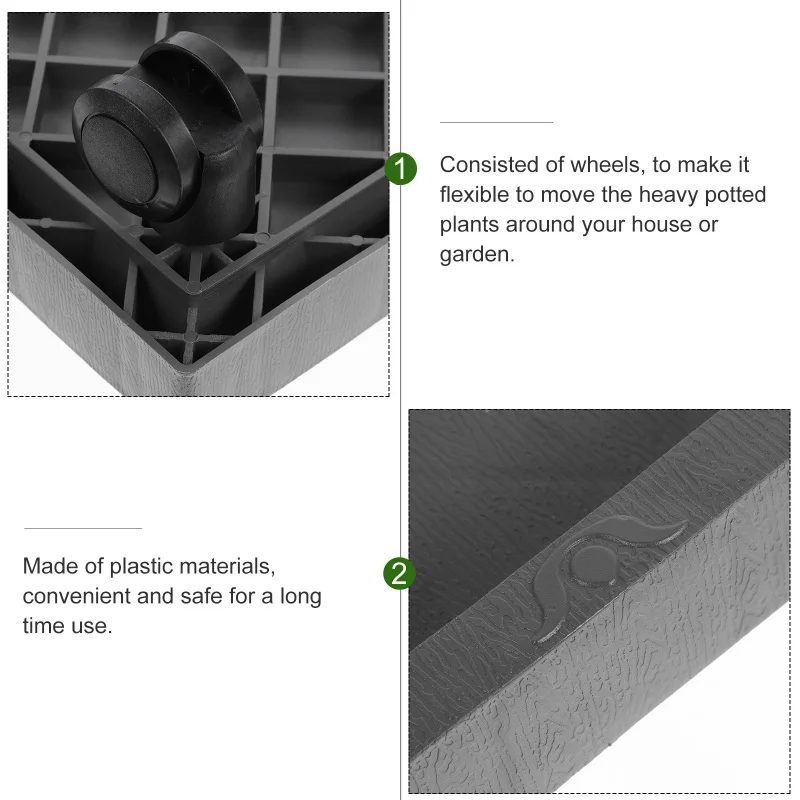 1

Consisted of wheels, to make it flexible to move the heavy potted plants around your house or garden.

Made of plastic materials, convenient and safe for a long time use.

2