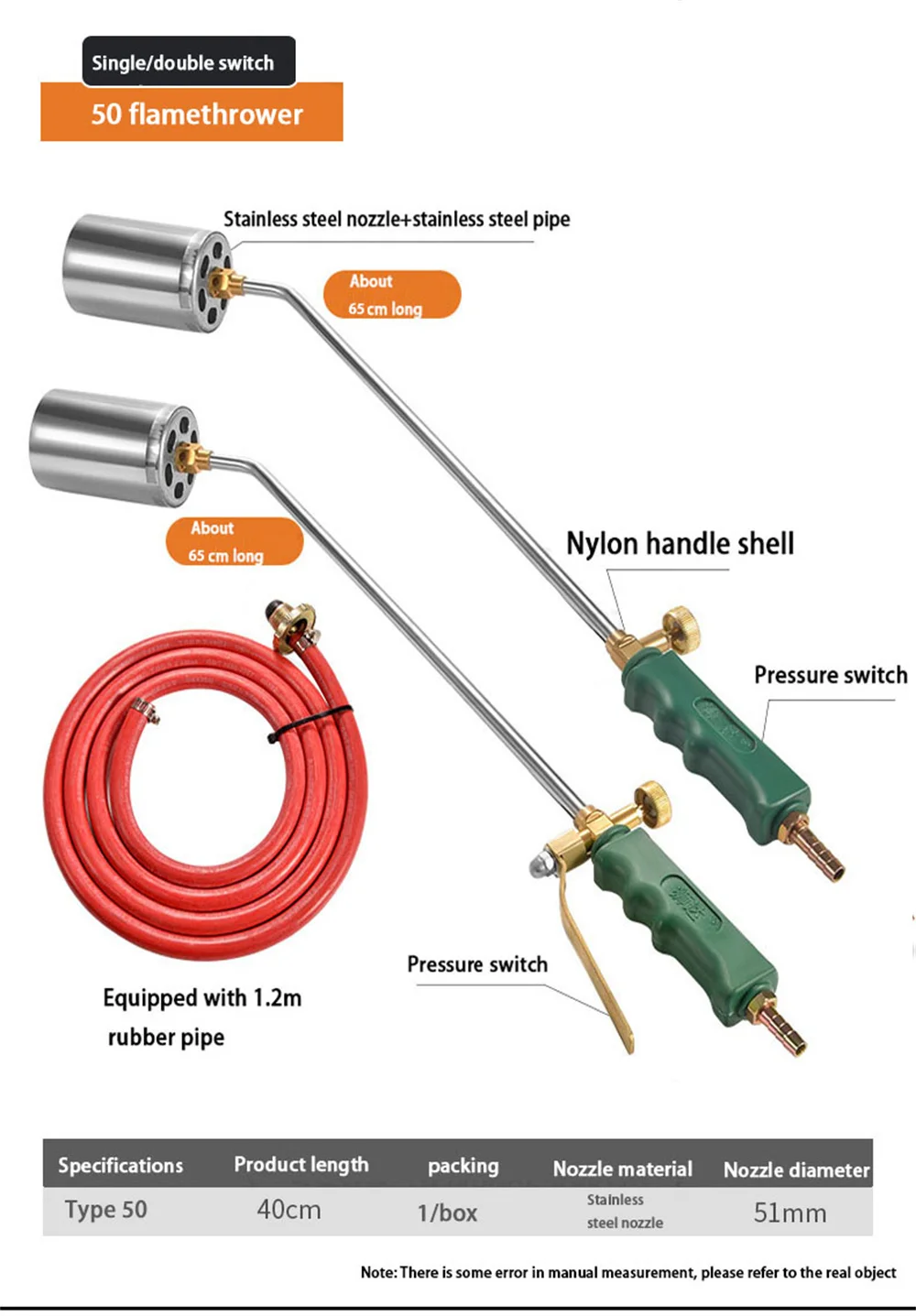 Single/double switch

50 flamethrower

Stainless steel nozzle+stainless steel pipe

About
65 cm long

About
65 cm long

Nylon handle shell

Pressure switch

Pressure switch

Equipped with 1.2m rubber pipe

| Specifications | Product length | packing | Nozzle material | Nozzle diameter |
|---|---|---|---|---|
| Type 50 | 40cm | 1/box | Stainless steel nozzle | 51mm |

Note: There is some error in manual measurement, please refer to the real object