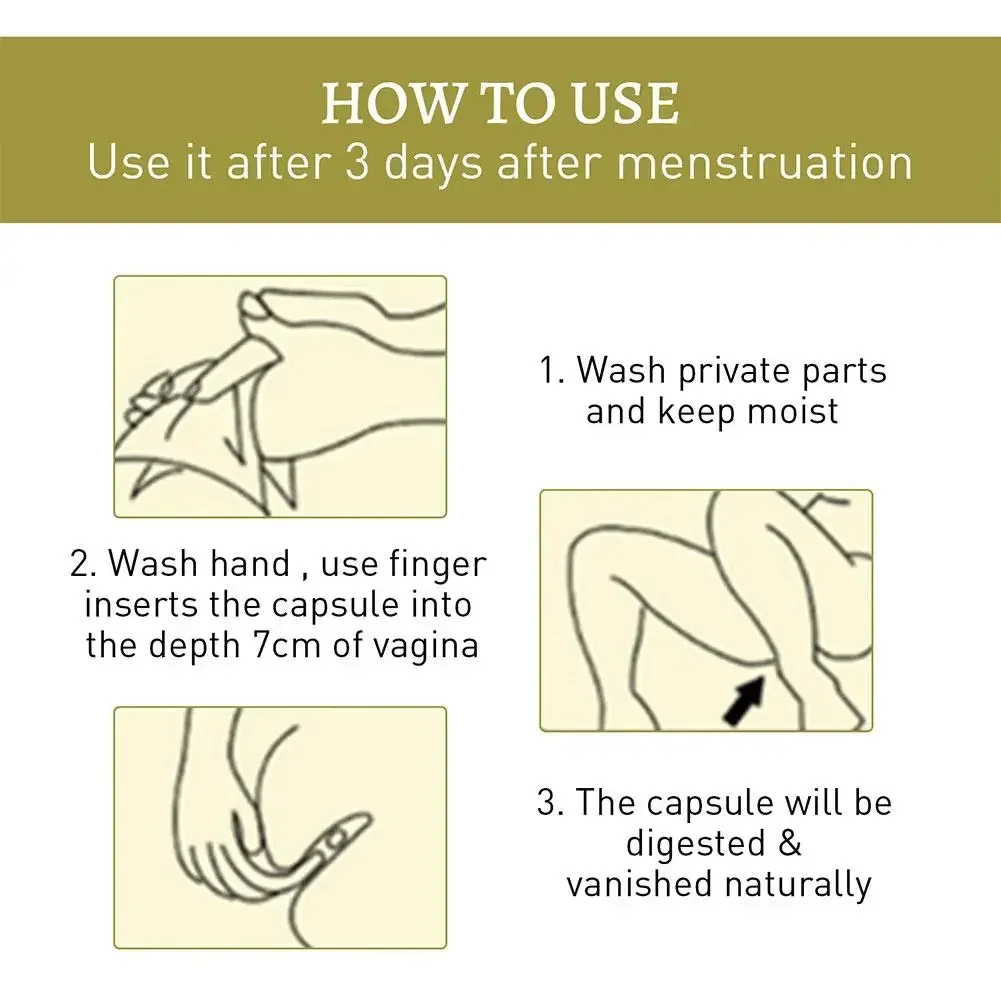 HOW TO USE
Use it after 3 days after menstruation

1. Wash private parts and keep moist

2. Wash hand , use finger inserts the capsule into the depth 7cm of vagina

3. The capsule will be digested & vanished naturally