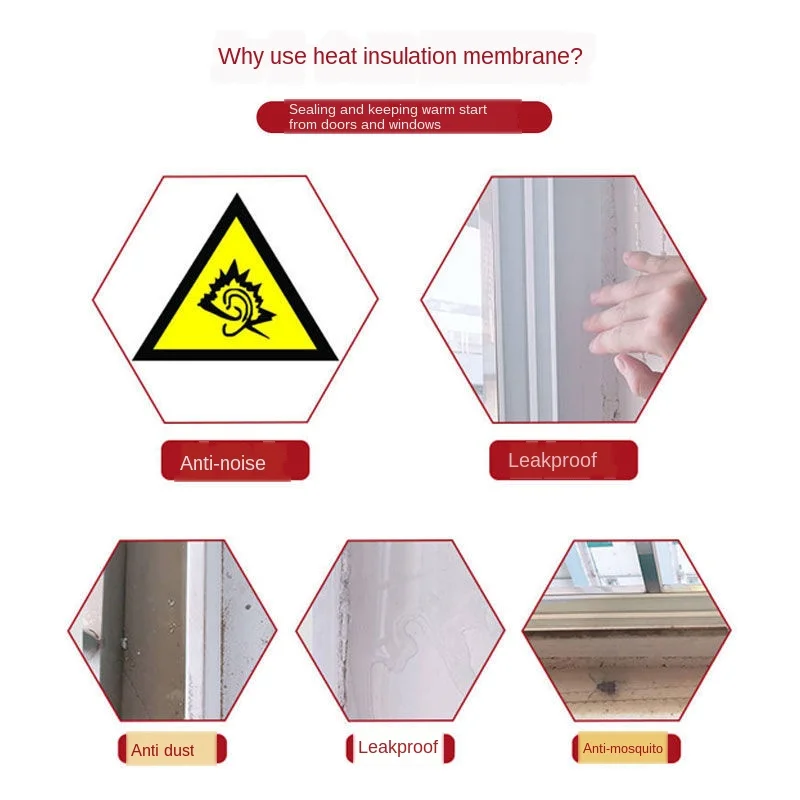 Why use heat insulation membrane?

Sealing and keeping warm start from doors and windows

Anti-noise

Leakproof

Anti dust

Leakproof

Anti-mosquito