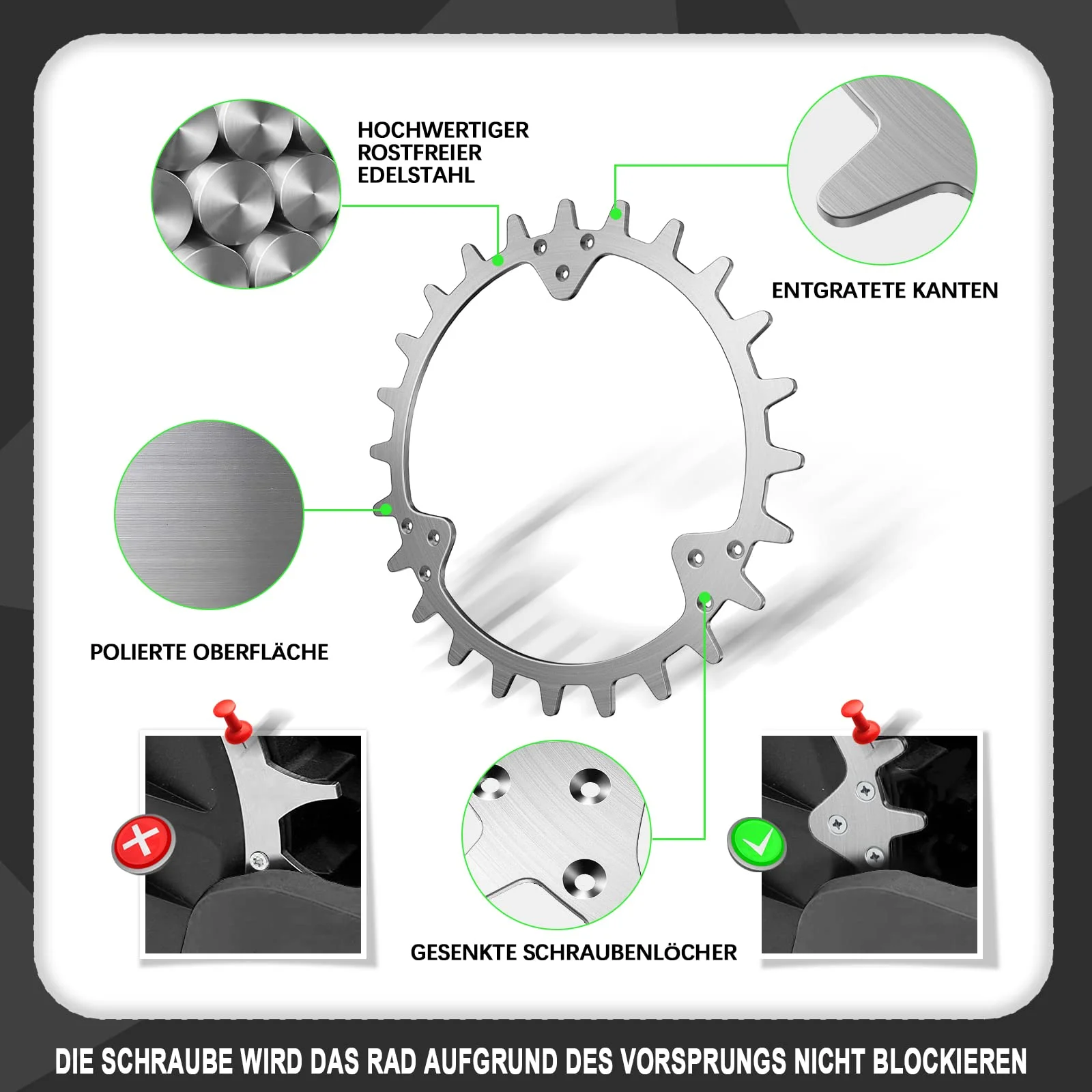 HOCHWERTIGER ROSTFREIER EDELSTAHL

ENTGRATETE KANTEN

POLIERTE OBERFLÄCHE

GESENKTE SCHRAUBENLÖCHER

DIE SCHRAUBE WIRD DAS RAD AUFGRUND DES VORSPRUNGS NICHT BLOCKIEREN