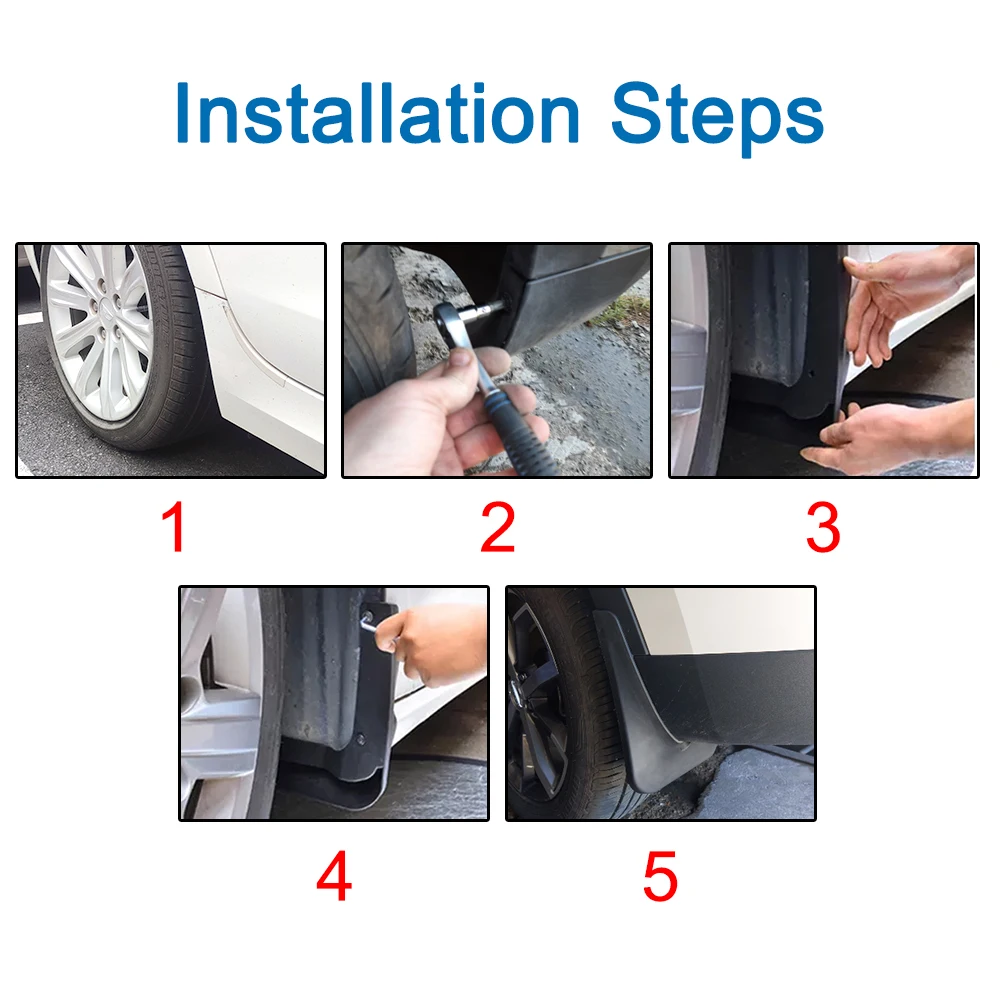 Installation Steps

1

2

3

4

5