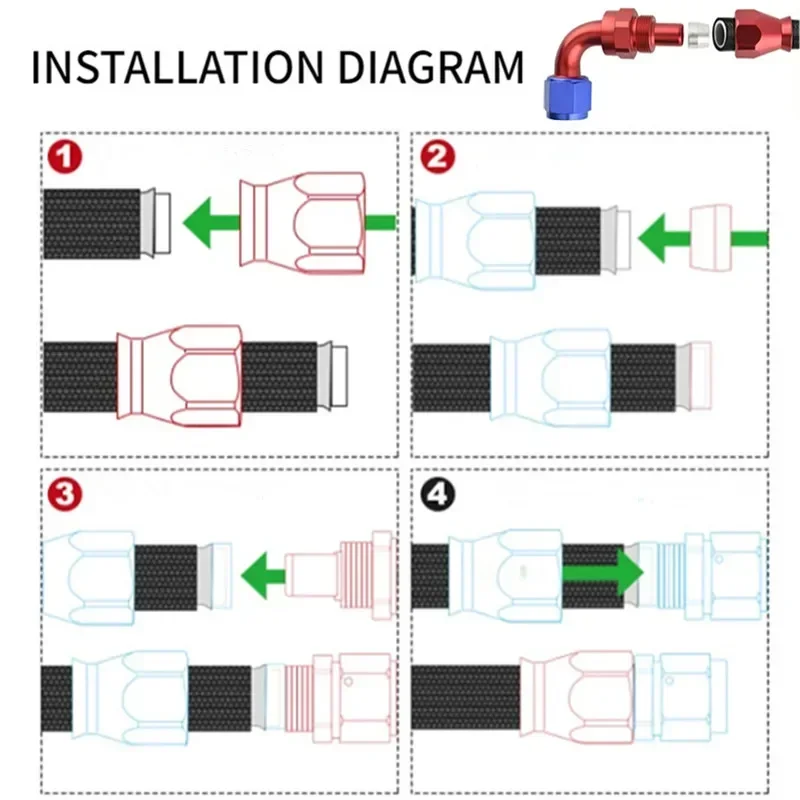 INSTALLATION DIAGRAM

1

2

3

4