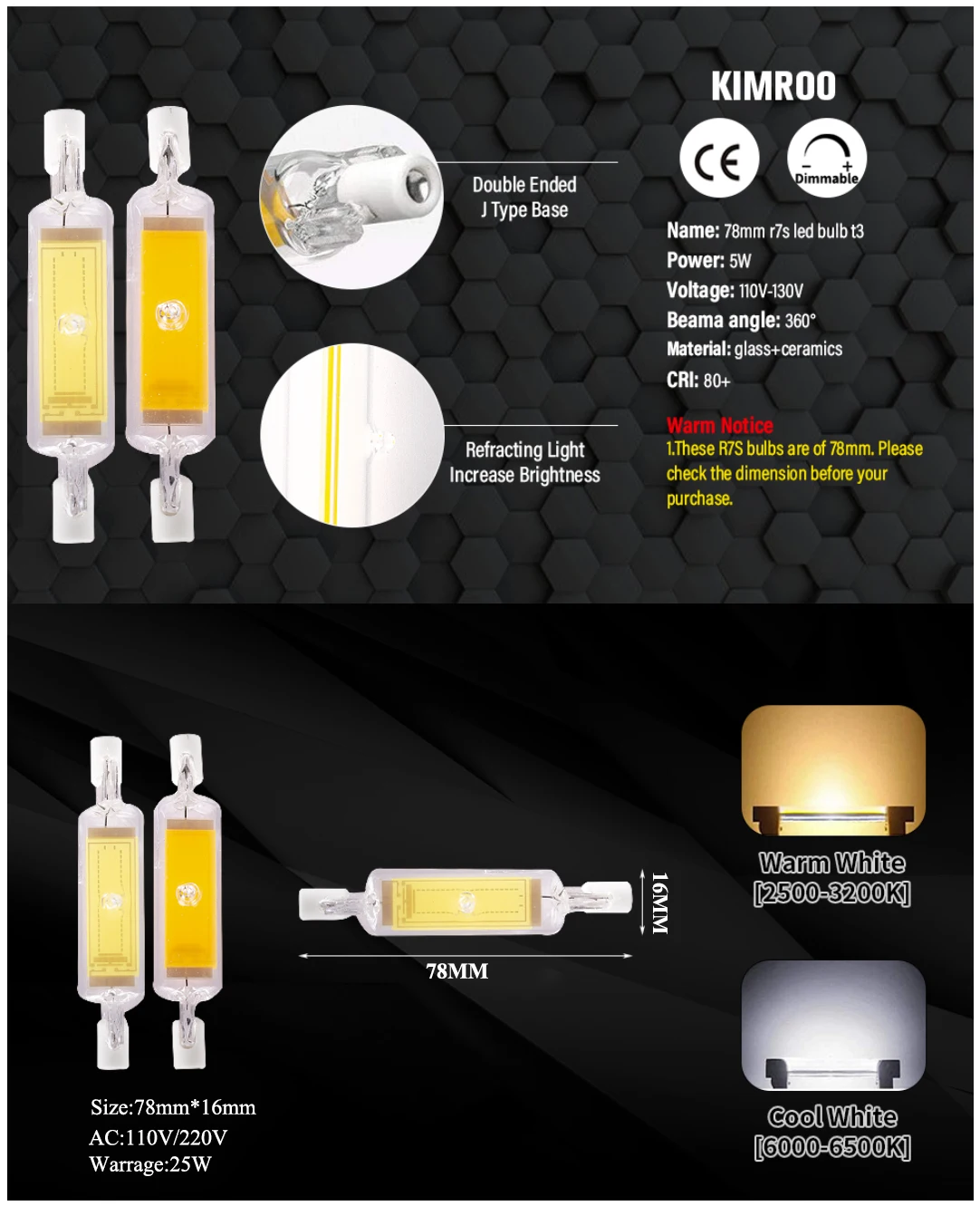 KIMROO

CE

Dimmable

Double Ended
J Type Base

Name: 78mm r7s led bulb t3
Power: 5W
Voltage: 110V-130V
Beama angle: 360°
Material: glass+ceramics
CRI: 80+

Refracting Light
Increase Brightness

Warm Notice
1.These R7S bulbs are of 78mm. Please check the dimension before your purchase.

16MM

78MM

Warm White
[2500-3200K]

Cool White
[6000-6500K]

Size:78mm*16mm
AC:110V/220V
Warrage:25W