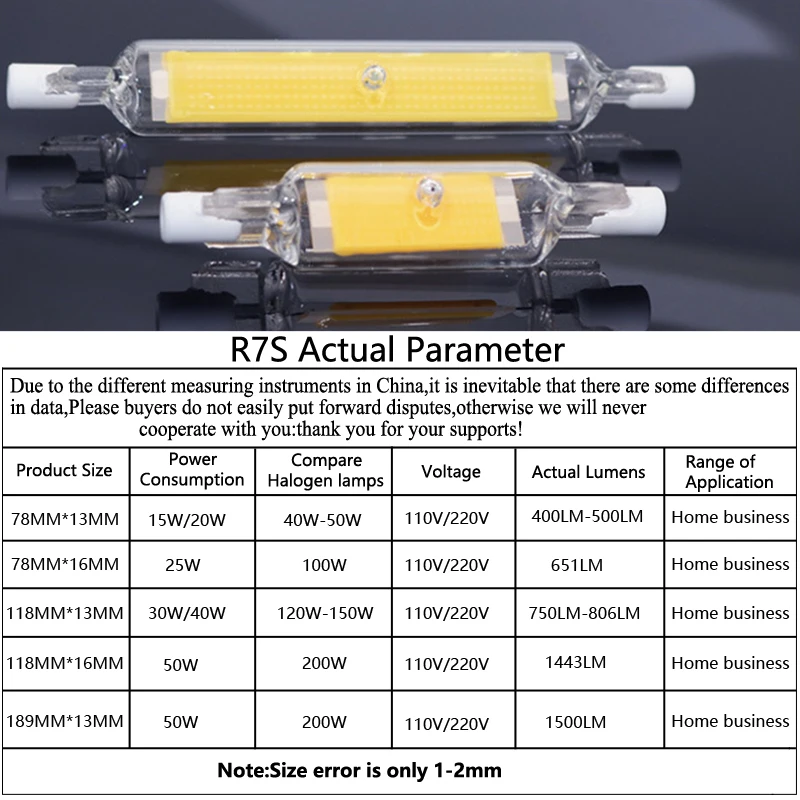 R7S Actual Parameter

Due to the different measuring instruments in China,it is inevitable that there are some differences in data,Please buyers do not easily put forward disputes,otherwise we will never cooperate with you:thank you for your supports!

| Product Size | Power Consumption | Compare Halogen lamps | Voltage | Actual Lumens | Range of Application |
|---|---|---|---|---|---|
| 78MM*13MM | 15W/20W | 40W-50W | 110V/220V | 400LM-500LM | Home business |
| 78MM*16MM | 25W | 100W | 110V/220V | 651LM | Home business |
| 118MM*13MM | 30W/40W | 120W-150W | 110V/220V | 750LM-806LM | Home business |
| 118MM*16MM | 50W | 200W | 110V/220V | 1443LM | Home business |
| 189MM*13MM | 50W | 200W | 110V/220V | 1500LM | Home business |

Note:Size error is only 1-2mm