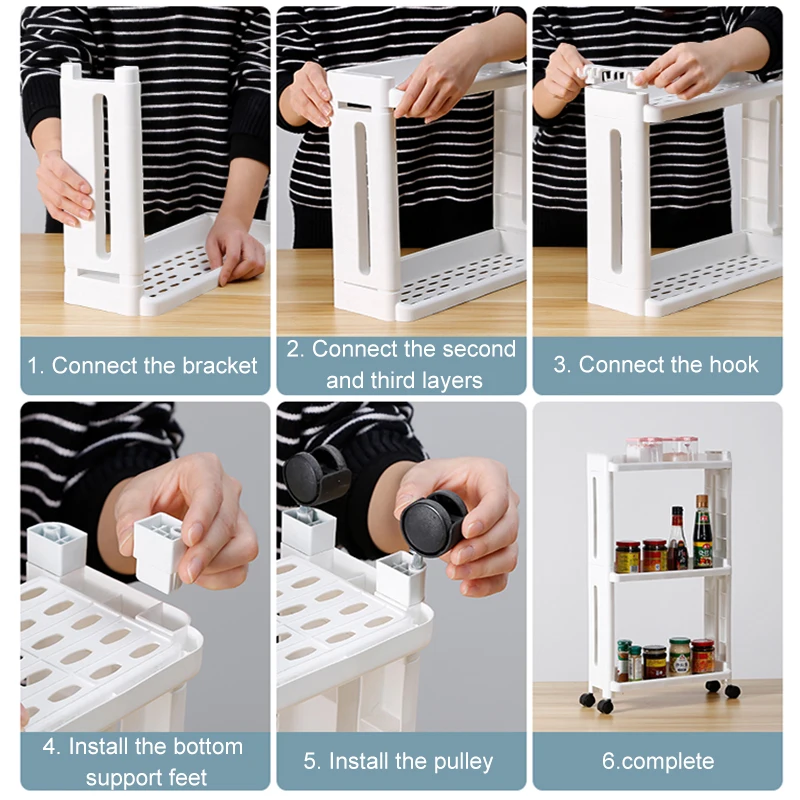 1. Connect the bracket

2. Connect the second and third layers

3. Connect the hook

4. Install the bottom support feet

5. Install the pulley

6.complete