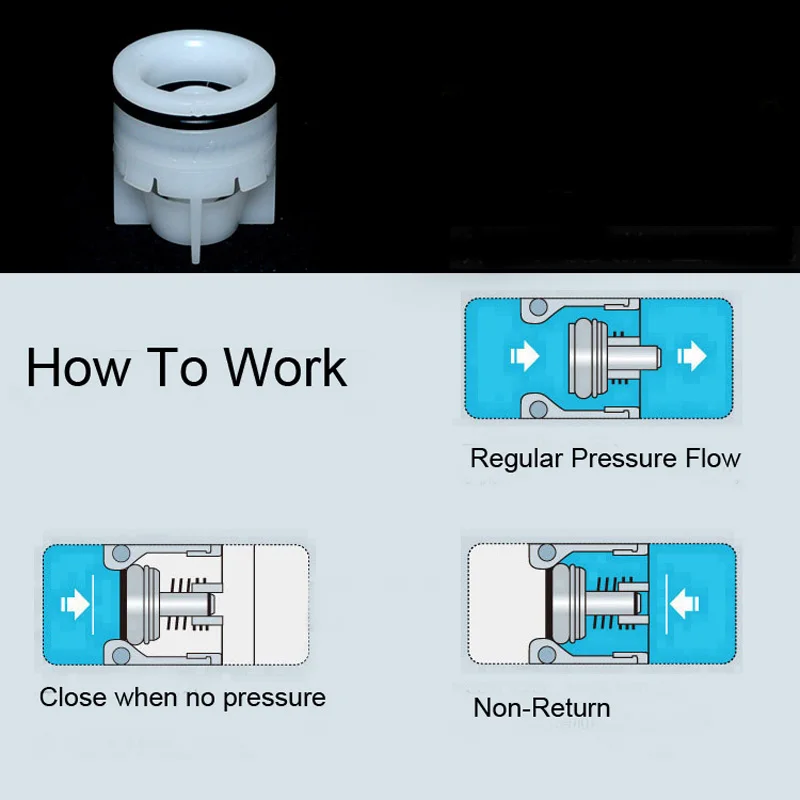 How To Work

Regular Pressure Flow

Close when no pressure

Non-Return