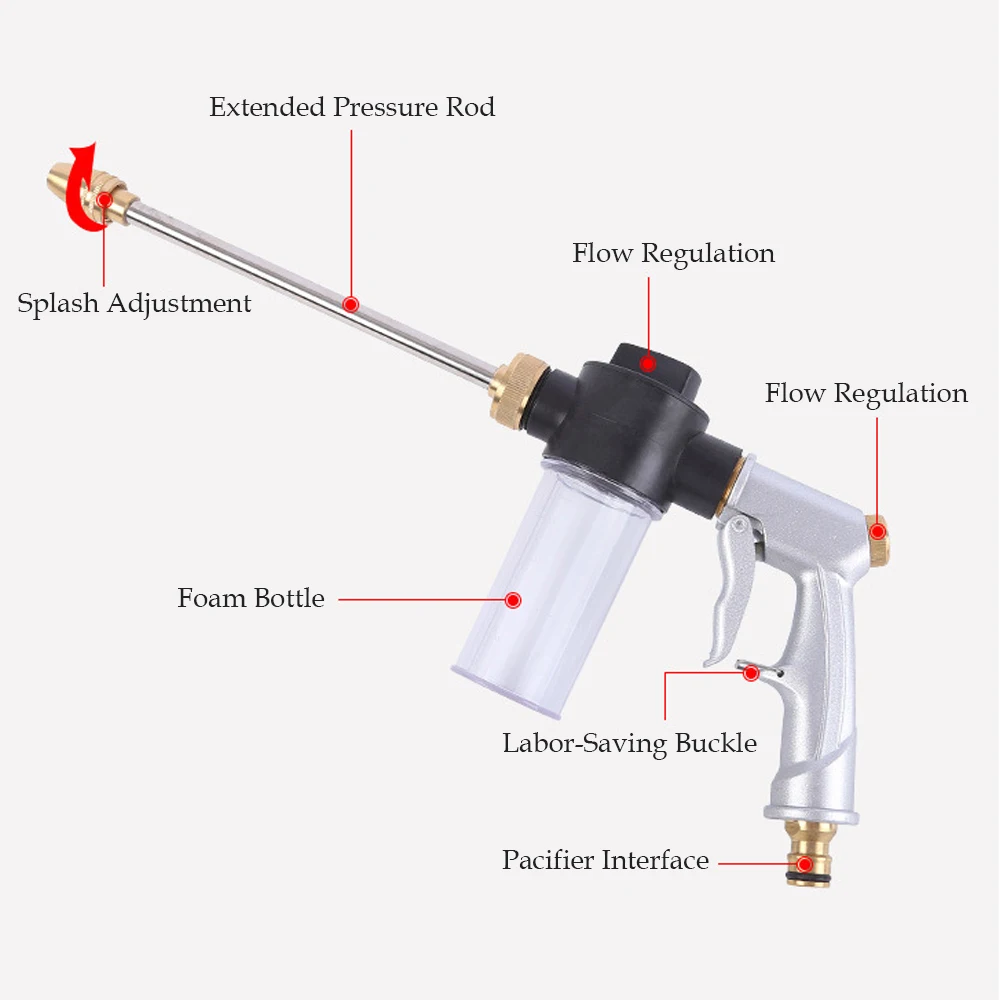 Extended Pressure Rod

Splash Adjustment

Flow Regulation

Flow Regulation

Foam Bottle

Labor-Saving Buckle

Pacifier Interface