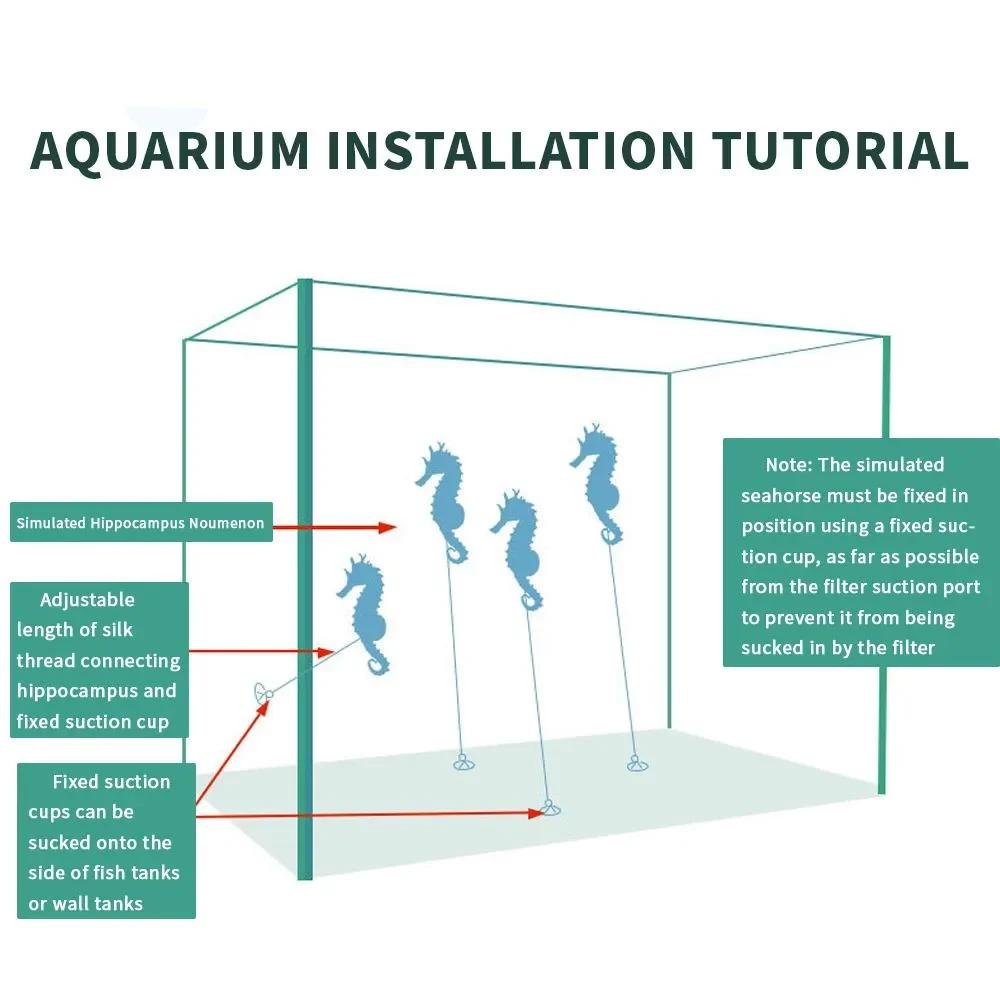 AQUARIUM INSTALLATION TUTORIAL

Simulated Hippocampus Noumenon

Adjustable length of silk thread connecting hippocampus and fixed suction cup

Fixed suction cups can be sucked onto the side of fish tanks or wall tanks

Note: The simulated seahorse must be fixed in position using a fixed suction cup, as far as possible from the filter suction port to prevent it from being sucked in by the filter