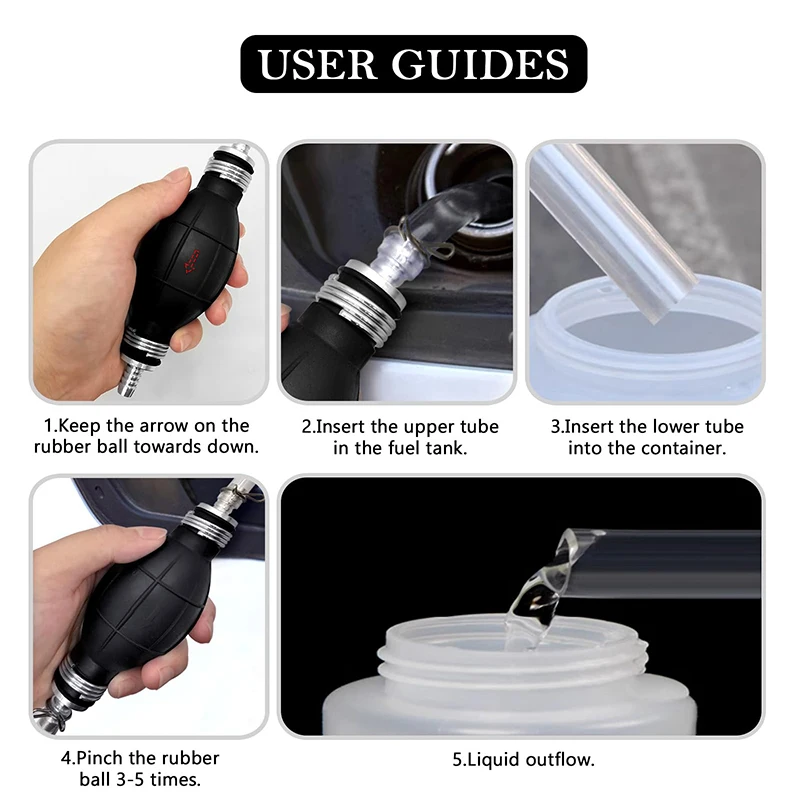 USER GUIDES

1.Keep the arrow on the rubber ball towards down.

2.Insert the upper tube in the fuel tank.

3.Insert the lower tube into the container.

4.Pinch the rubber ball 3-5 times.

5.Liquid outflow.