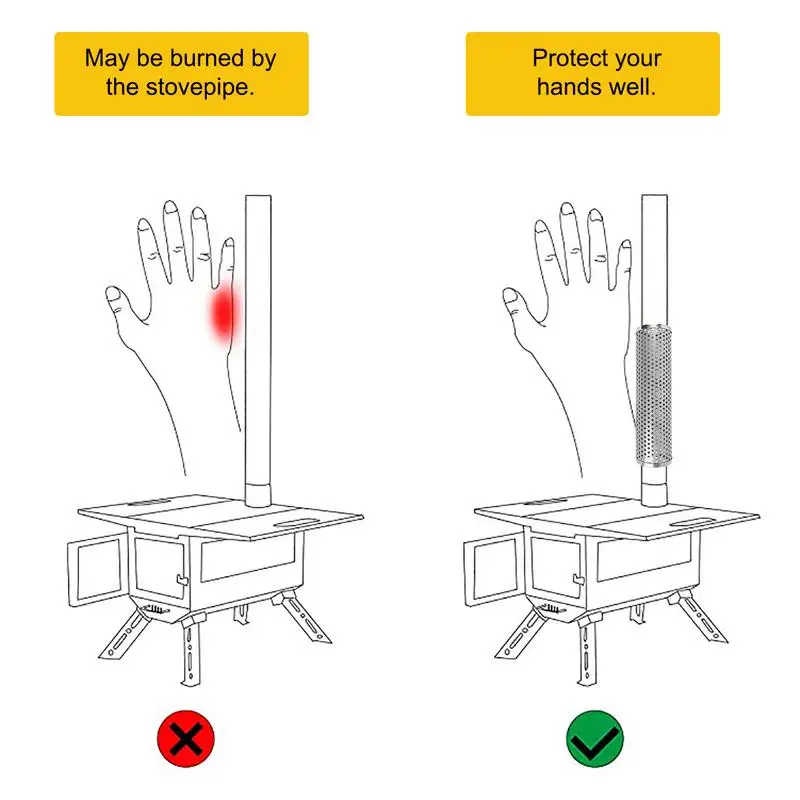 May be burned by the stovepipe.

Protect your hands well.