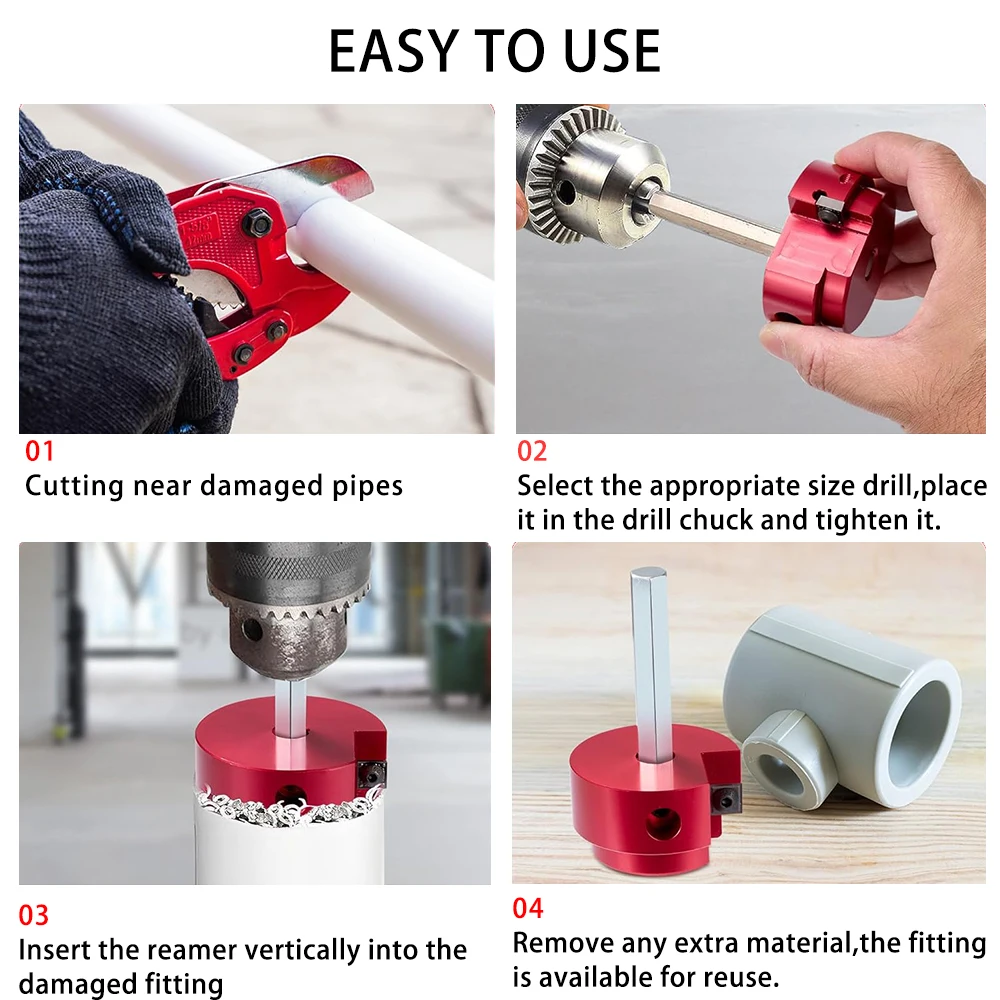 EASY TO USE

01
Cutting near damaged pipes

02
Select the appropriate size drill,place it in the drill chuck and tighten it.

03
Insert the reamer vertically into the damaged fitting

04
Remove any extra material,the fitting is available for reuse.