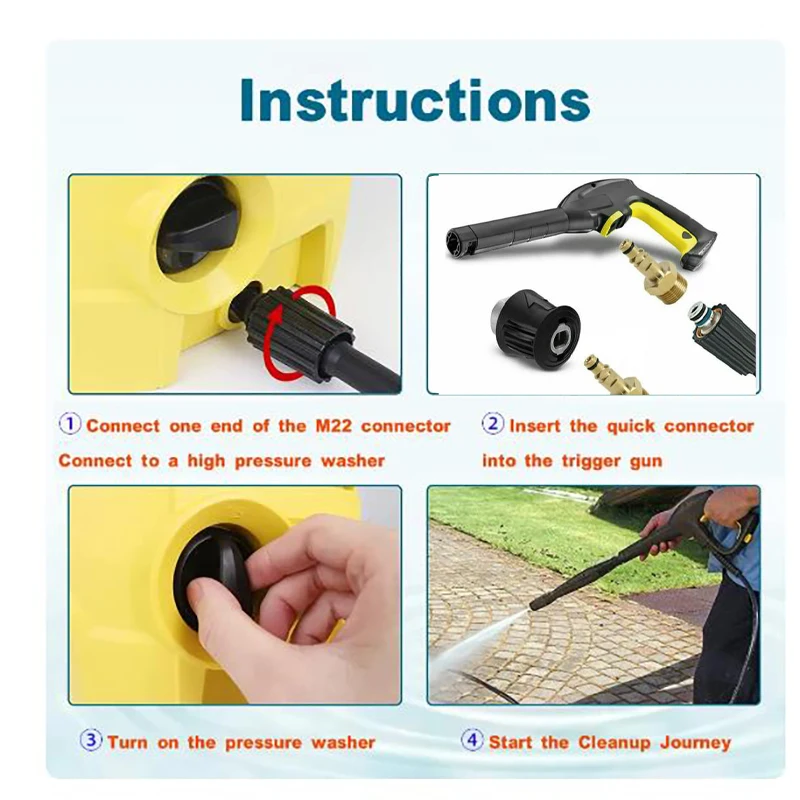 Instructions

① Connect one end of the M22 connector Connect to a high pressure washer

② Insert the quick connector into the trigger gun

③ Turn on the pressure washer

④ Start the Cleanup Journey