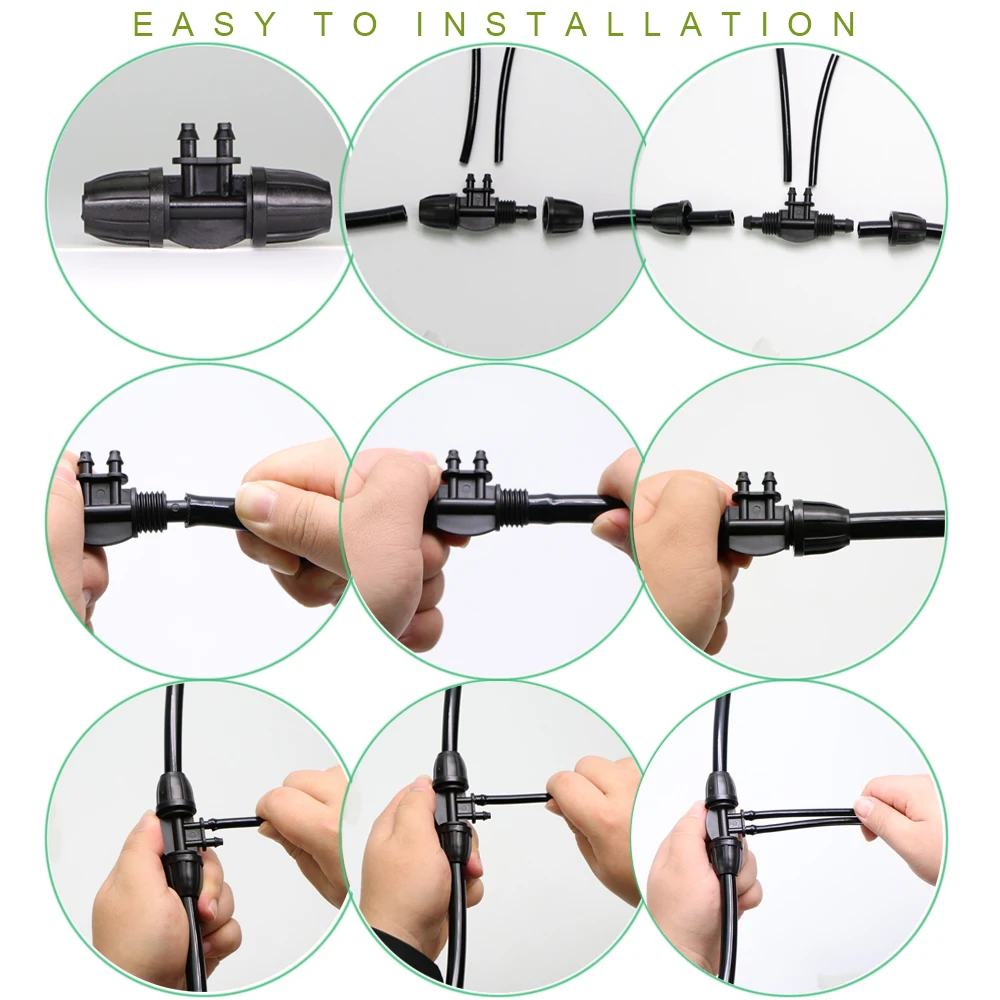 EASY TO INSTALLATION