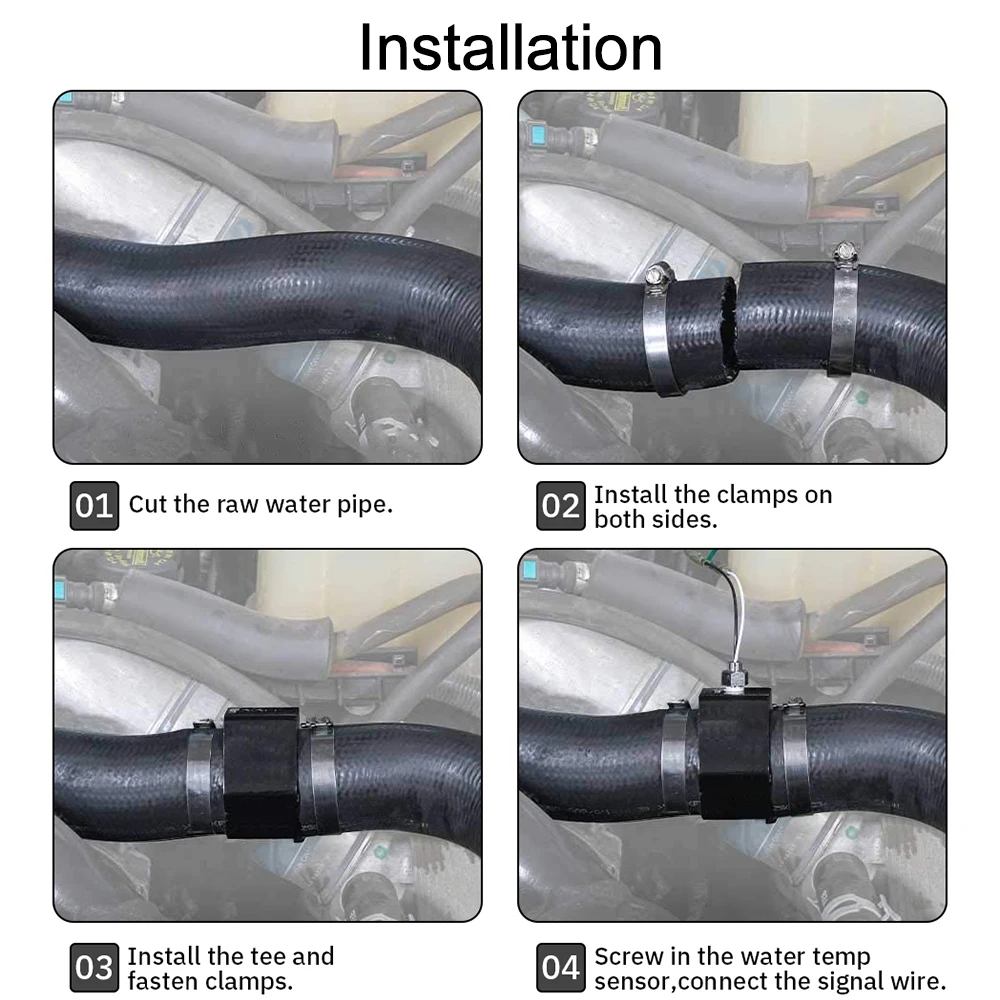 Installation

01 Cut the raw water pipe.

02 Install the clamps on both sides.

03 Install the tee and fasten clamps.

04 Screw in the water temp sensor,connect the signal wire.