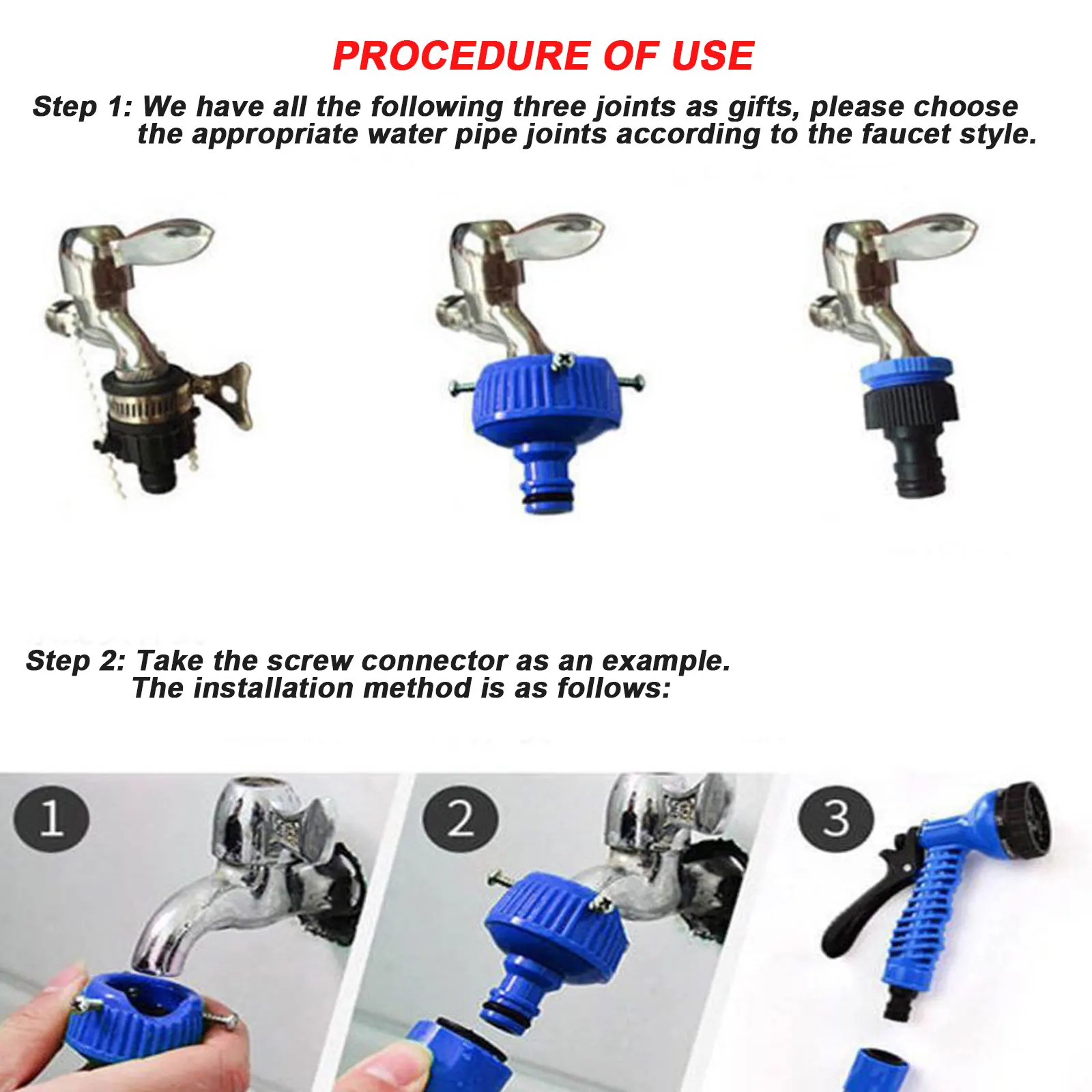 PROCEDURE OF USE

Step 1: We have all the following three joints as gifts, please choose the appropriate water pipe joints according to the faucet style.

Step 2: Take the screw connector as an example. The installation method is as follows:

1

2

3