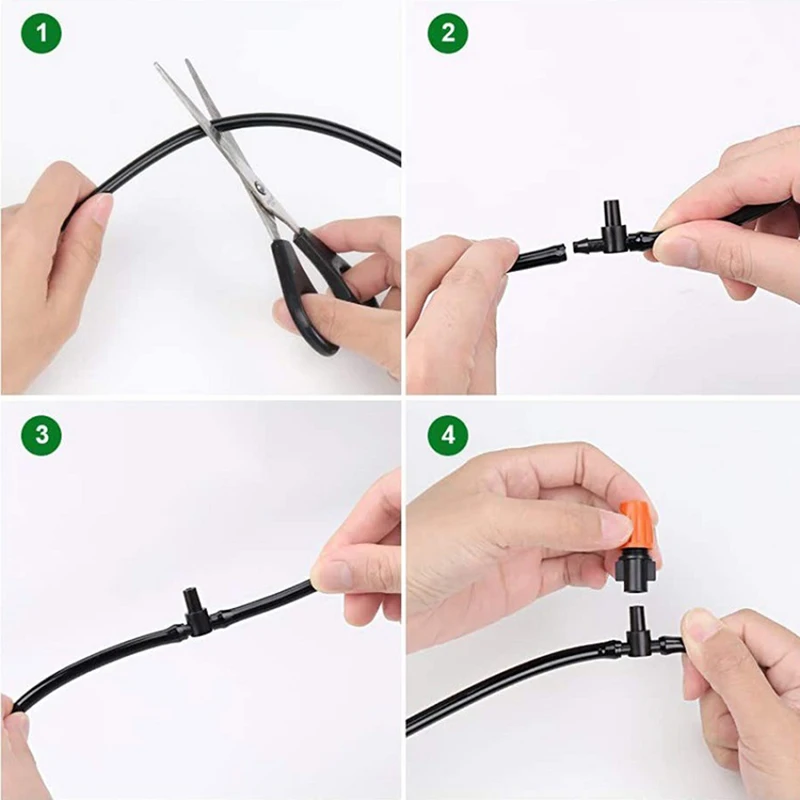 1

2

3

4