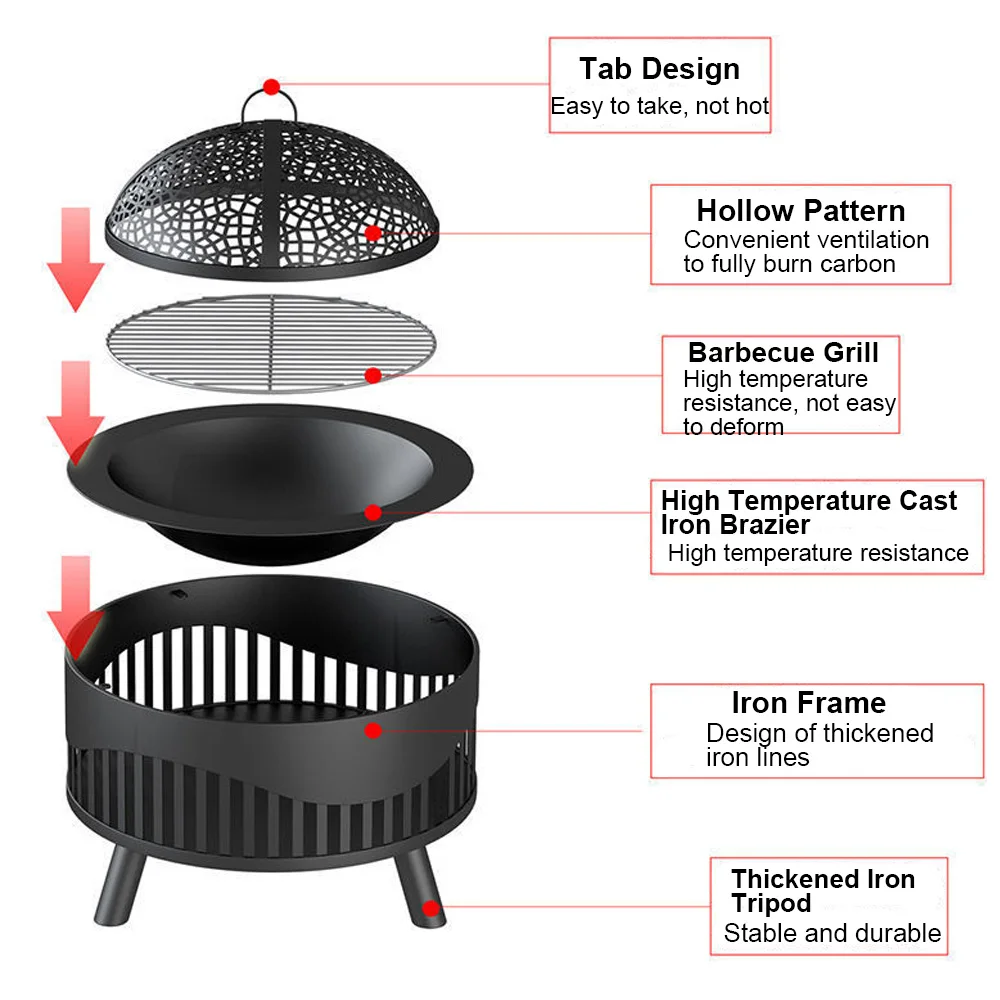 Tab Design
Easy to take, not hot

Hollow Pattern
Convenient ventilation to fully burn carbon

Barbecue Grill
High temperature resistance, not easy to deform

High Temperature Cast Iron Brazier
High temperature resistance

Iron Frame
Design of thickened iron lines

Thickened Iron Tripod
Stable and durable