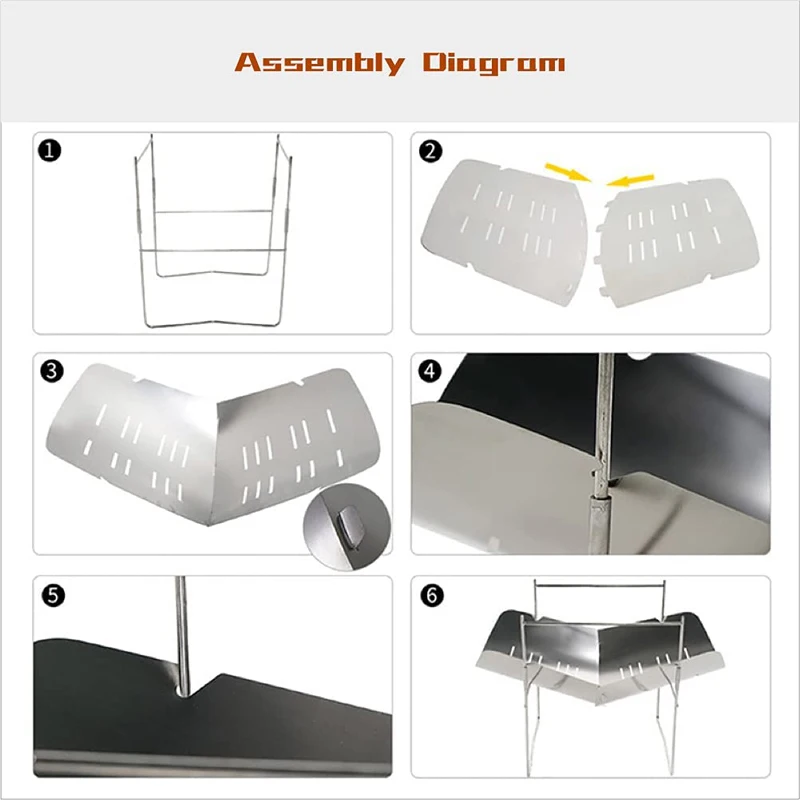 Assembly Diagram

1

2

3

4

5

6