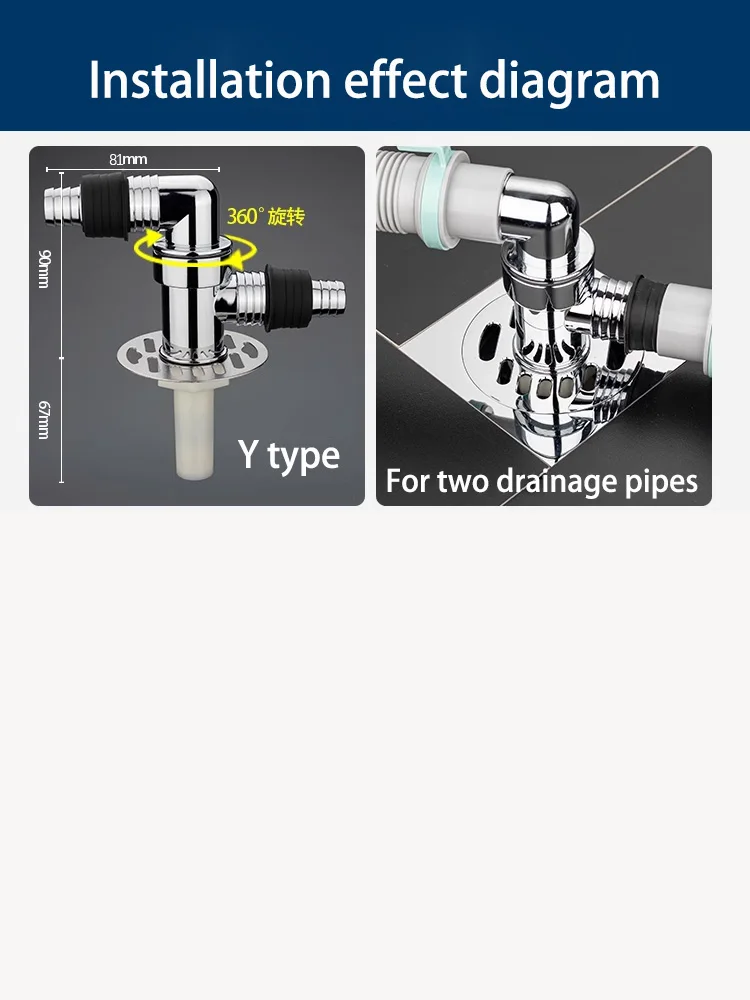 Installation effect diagram

81mm

360° 旋转

90mm

67mm

Y type

For two drainage pipes