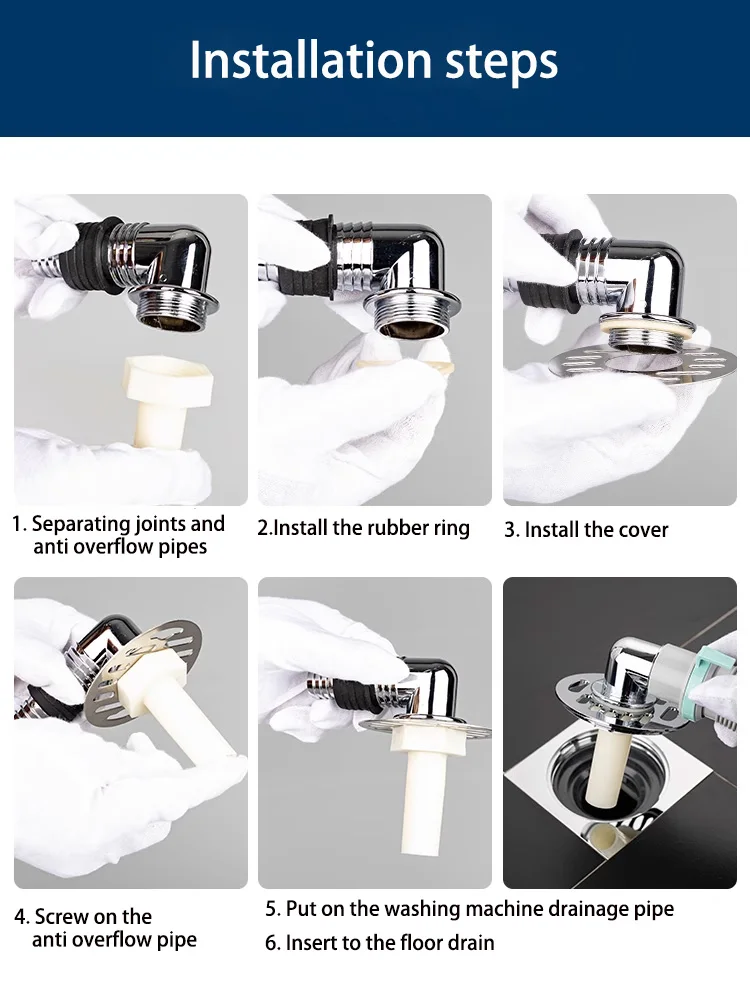 Installation steps

1. Separating joints and anti overflow pipes

2.Install the rubber ring

3. Install the cover

4. Screw on the anti overflow pipe

5. Put on the washing machine drainage pipe

6. Insert to the floor drain