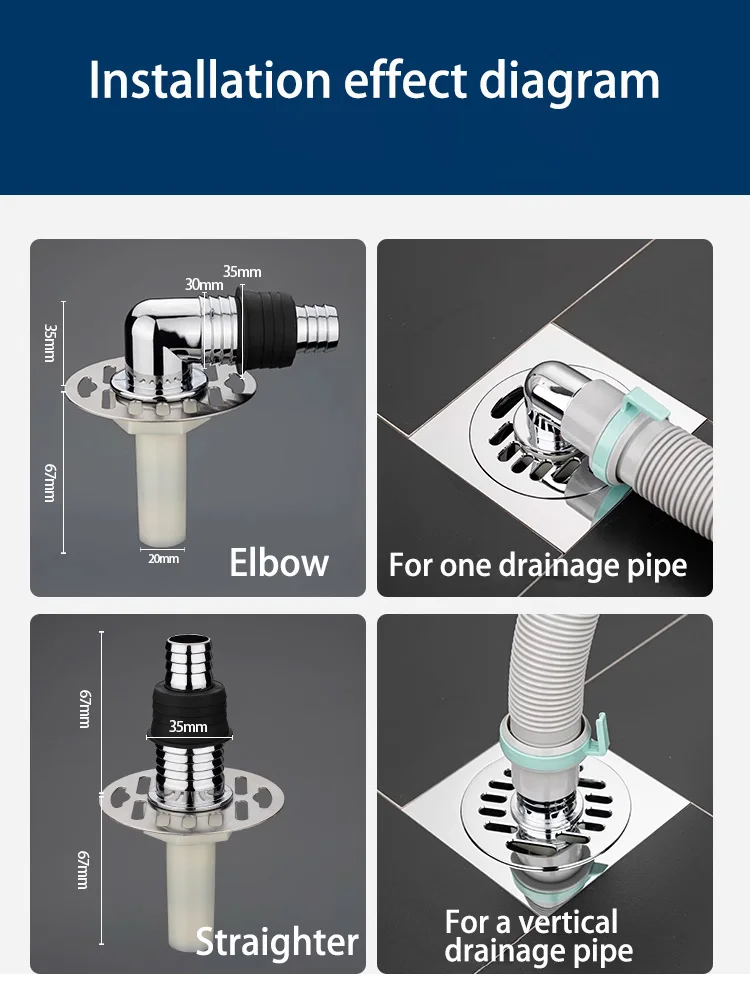 Installation effect diagram

35mm
30mm
35mm
67mm
20mm
Elbow

For one drainage pipe

67mm
35mm
67mm
Straighter

For a vertical drainage pipe