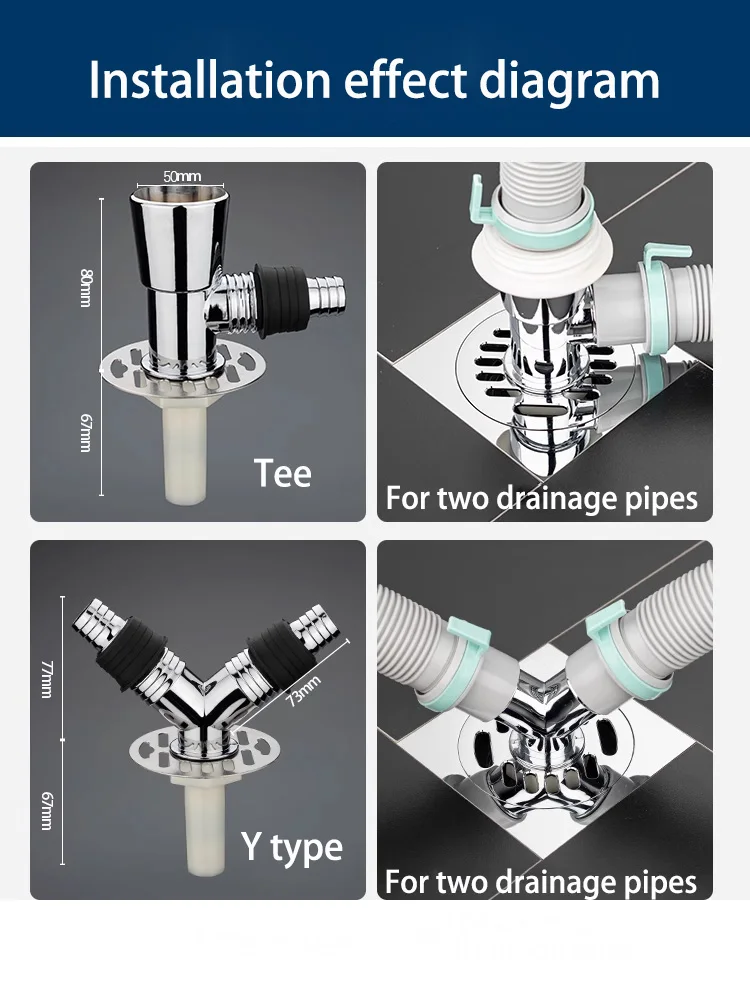 Installation effect diagram

50mm
80mm
67mm
Tee

For two drainage pipes

77mm
73mm
67mm
Y type

For two drainage pipes