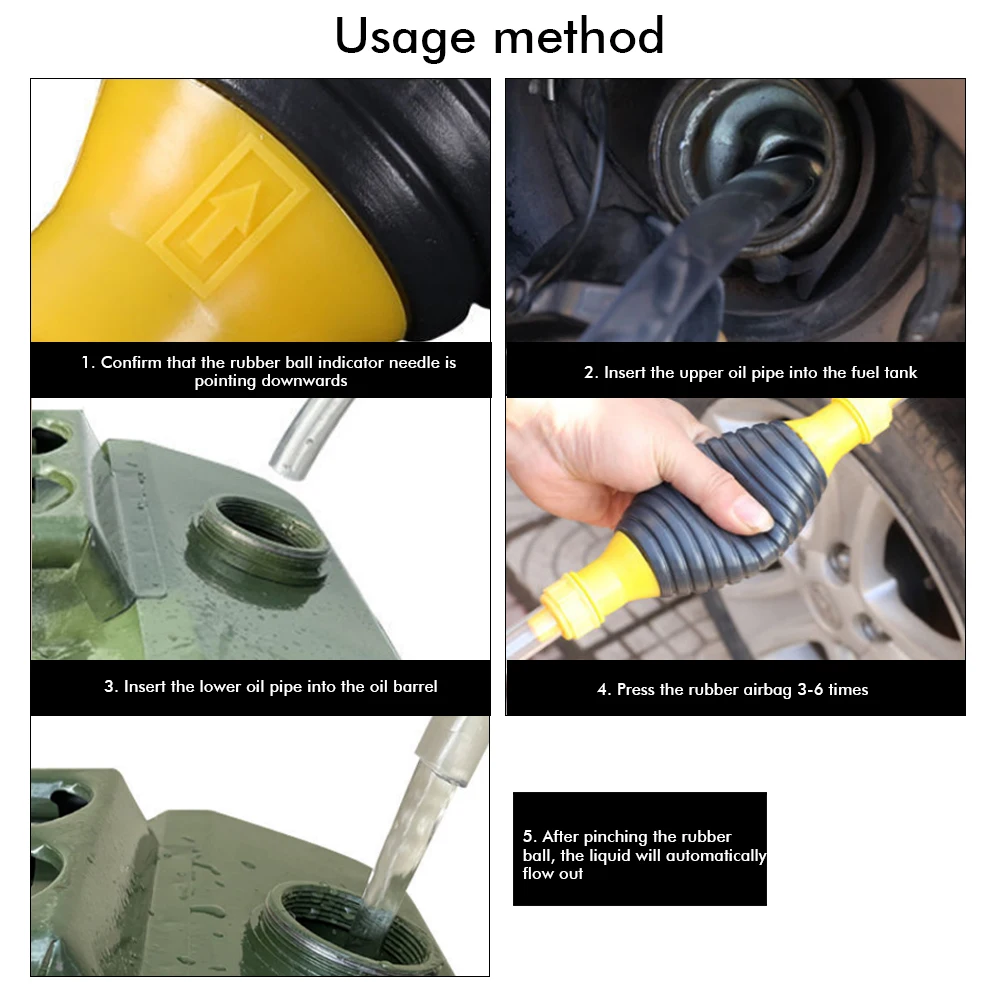 Usage method

1. Confirm that the rubber ball indicator needle is pointing downwards

2. Insert the upper oil pipe into the fuel tank

3. Insert the lower oil pipe into the oil barrel

4. Press the rubber airbag 3-6 times

5. After pinching the rubber ball, the liquid will automatically flow out