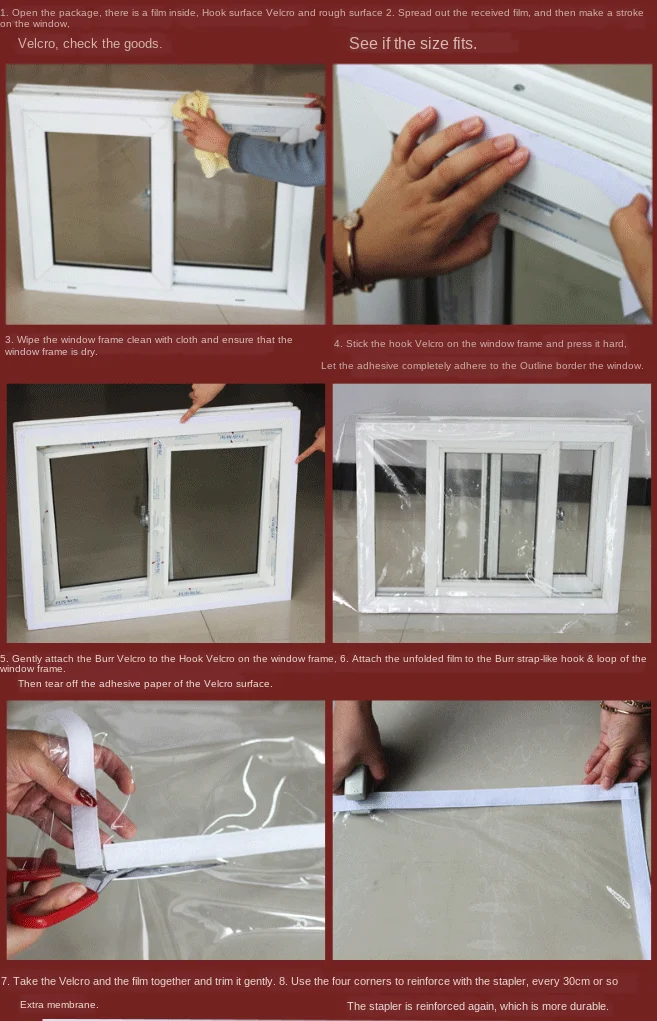 1. Open the package, there is a film inside, Hook surface Velcro and rough surface 2. Spread out the received film, and then make a stroke on the window.

Velcro, check the goods.

See if the size fits.

3. Wipe the window frame clean with cloth and ensure that the window frame is dry.

4. Stick the hook Velcro on the window frame and press it hard.

Let the adhesive completely adhere to the Outline border the window.

5. Gently attach the Burr Velcro to the Hook Velcro on the window frame, 6. Attach the unfolded film to the Burr strap-like hook & loop of the window frame.

Then tear off the adhesive paper of the Velcro surface.

7. Take the Velcro and the film together and trim it gently. 8. Use the four corners to reinforce with the stapler, every 30cm or so

Extra membrane.

The stapler is reinforced again, which is more durable.