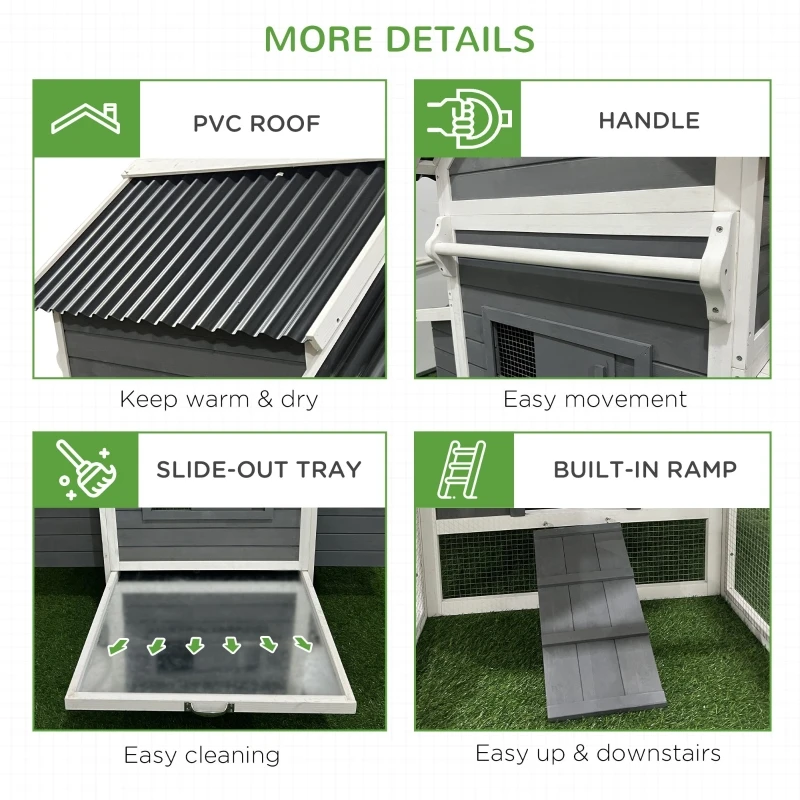 MORE DETAILS

PVC ROOF

Keep warm & dry

HANDLE

Easy movement

SLIDE-OUT TRAY

Easy cleaning

BUILT-IN RAMP

Easy up & downstairs