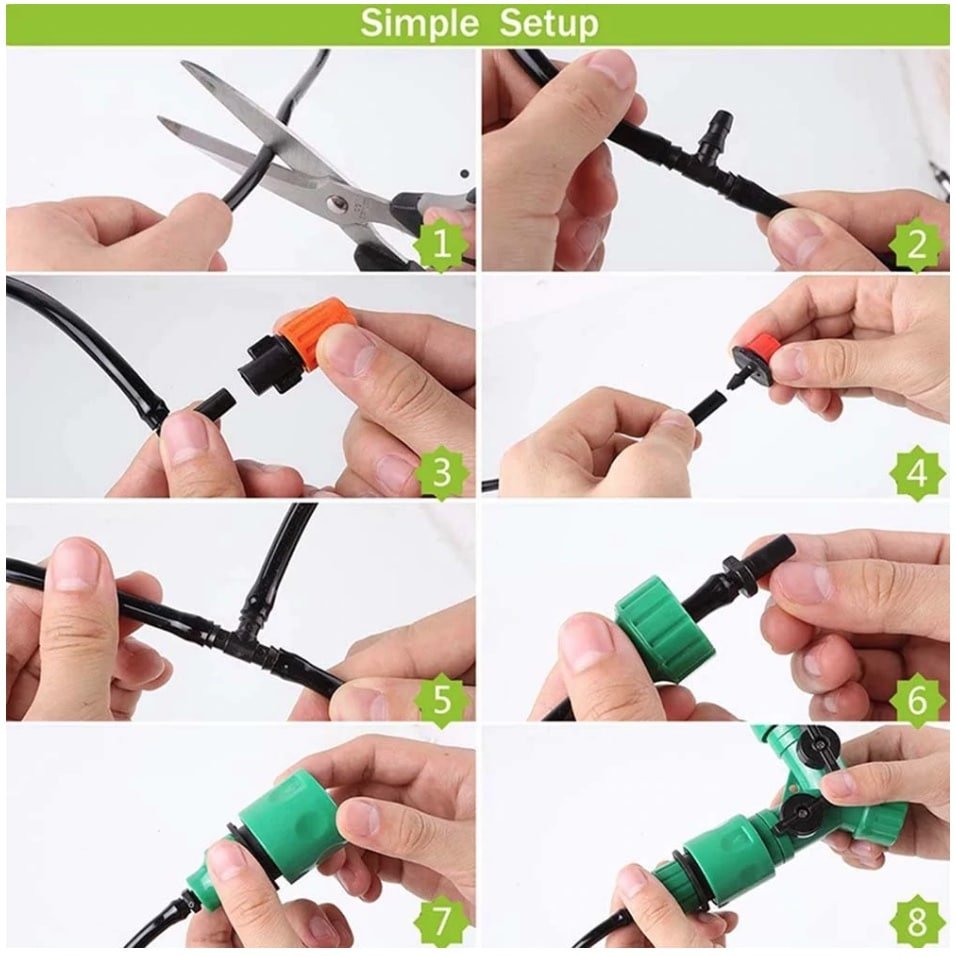 Simple Setup

1

2

3

4

5

6

7

8